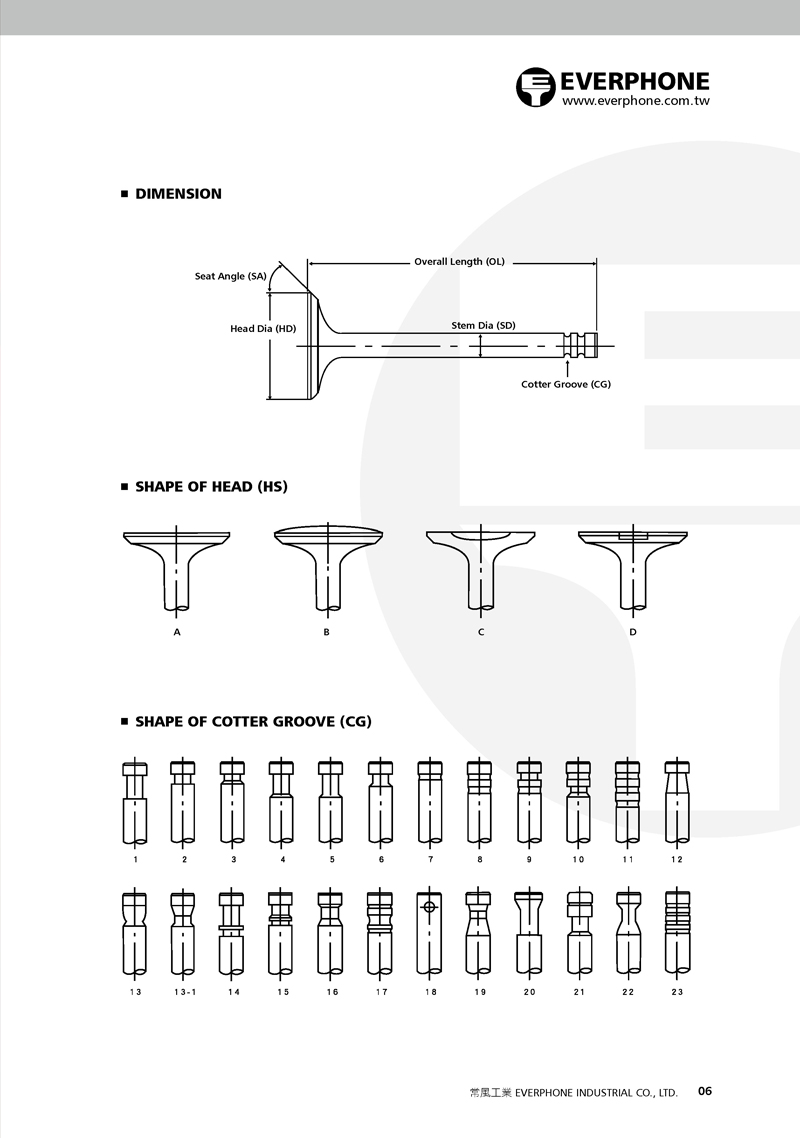 EVERPHONE
www.everphone.com.tw

■ DIMENSION

Seat Angle (SA)
Overall Length (OL)
Head Dia (HD)
Stem Dia (SD)
Cotter Groove (CG)

■ SHAPE OF HEAD (HS)

A
B
C
D

■ SHAPE OF COTTER GROOVE (CG)

1 2 3 4 5 6 7 8 9 10 11 12

13 13-1 14 15 16 17 18 19 20 21 22 23

常風工業 EVERPHONE INDUSTRIAL CO., LTD. 06